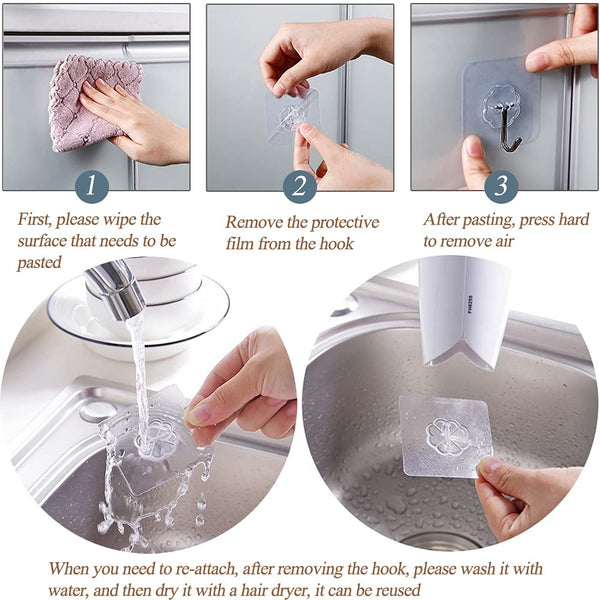 1
First, please wipe the surface that needs to be pasted

2
Remove the protective film from the hook

3
After pasting, press hard to remove air

FH8255

When you need to re-attach, after removing the hook, please wash it with water, and then dry it with a hair dryer, it can be reused