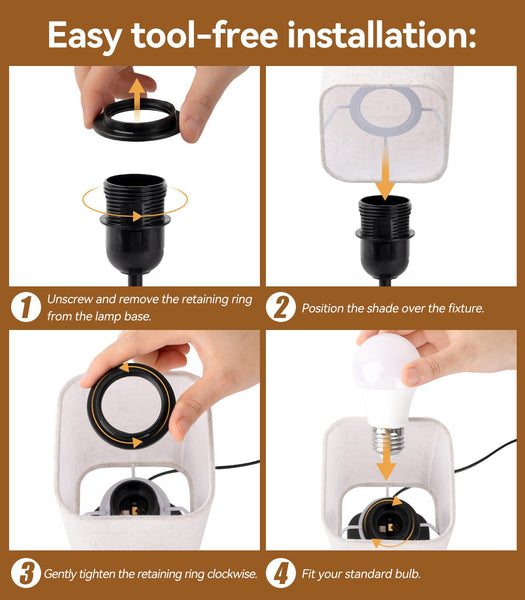 Easy tool-free installation:

1 Unscrew and remove the retaining ring from the lamp base.

2 Position the shade over the fixture.

3 Gently tighten the retaining ring clockwise.

4 Fit your standard bulb.