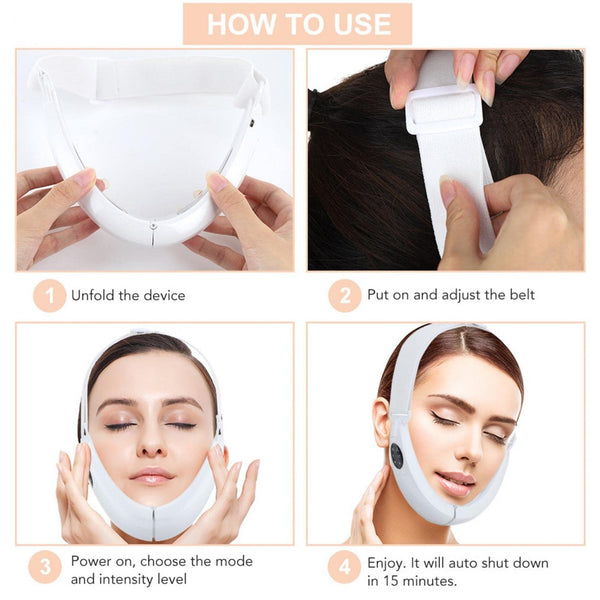 HOW TO USE

1 Unfold the device

2 Put on and adjust the belt

3 Power on, choose the mode and intensity level

4 Enjoy. It will auto shut down in 15 minutes.