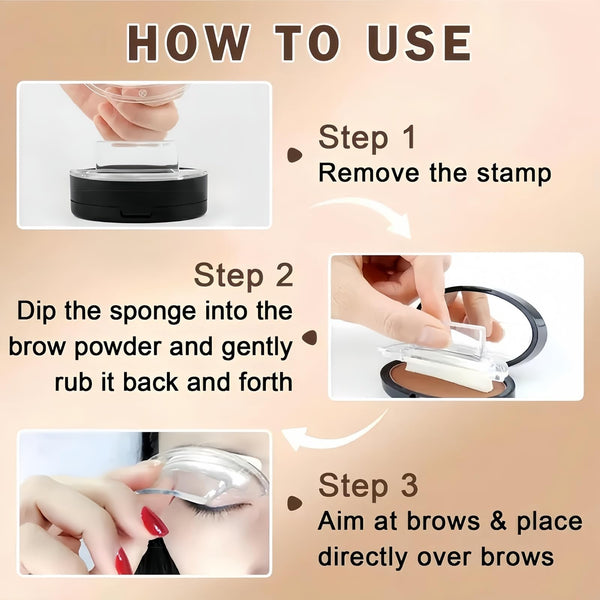 HOW TO USE

Step 1
Remove the stamp

Step 2
Dip the sponge into the brow powder and gently rub it back and forth

Step 3
Aim at brows & place directly over brows