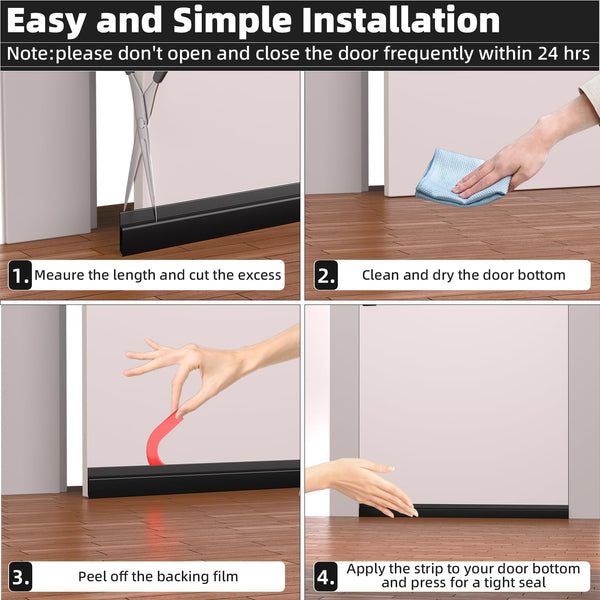 Easy and Simple Installation

Note:please don't open and close the door frequently within 24 hrs

1. Meaure the length and cut the excess

2. Clean and dry the door bottom

3. Peel off the backing film

4. Apply the strip to your door bottom and press for a tight seal