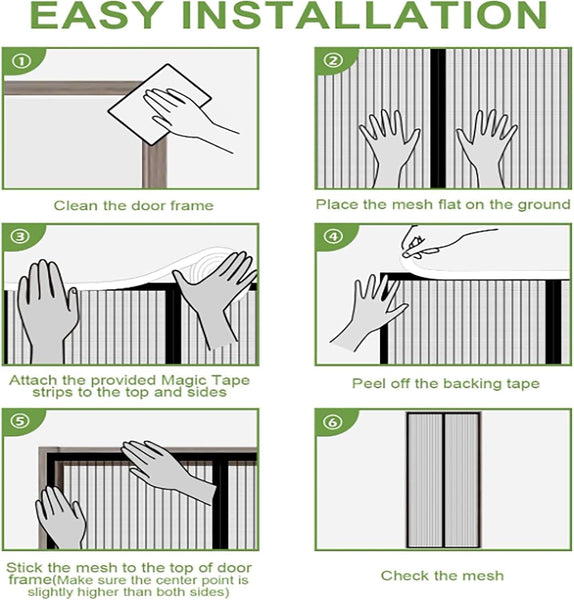 EASY INSTALLATION

①

Clean the door frame

②

Place the mesh flat on the ground

③

Attach the provided Magic Tape strips to the top and sides

④

Peel off the backing tape

⑤

Stick the mesh to the top of door frame(Make sure the center point is slightly higher than both sides)

⑥

Check the mesh