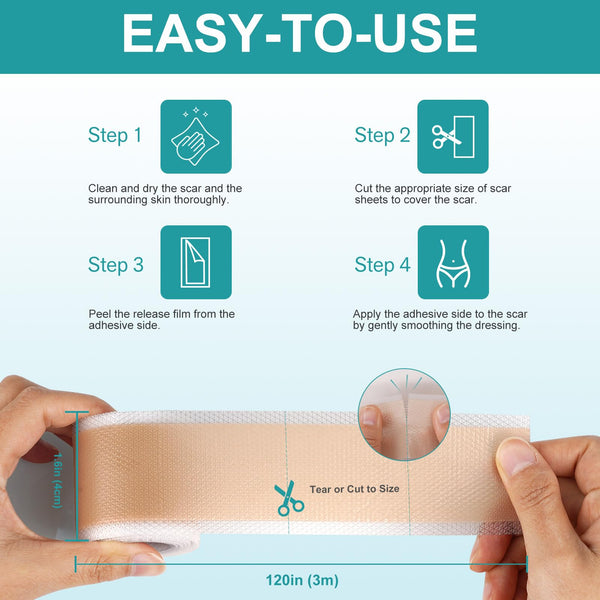 EASY-TO-USE

Step 1

Clean and dry the scar and the surrounding skin thoroughly.

Step 2

Cut the appropriate size of scar sheets to cover the scar.

Step 3

Peel the release film from the adhesive side.

Step 4

Apply the adhesive side to the scar by gently smoothing the dressing.

1.6in (4cm)

Tear or Cut to Size

120in (3m)