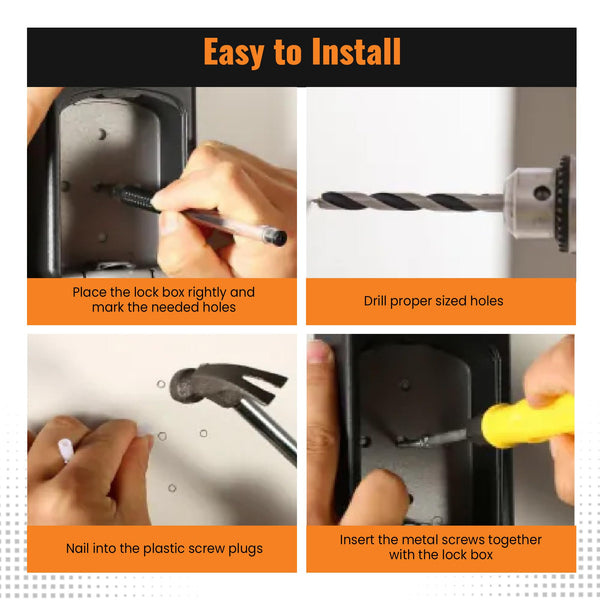 Easy to Install

Place the lock box rightly and mark the needed holes

Drill proper sized holes

Nail into the plastic screw plugs

Insert the metal screws together with the lock box