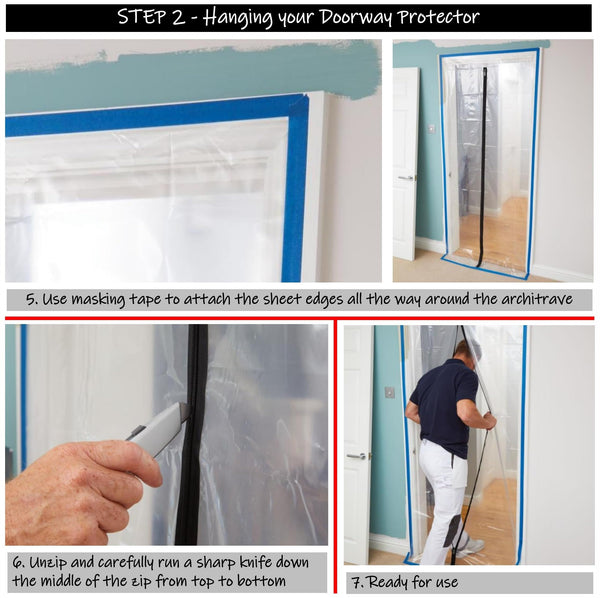 STEP 2 - Hanging your Doorway Protector

5. Use masking tape to attach the sheet edges all the way around the architrave

6. Unzip and carefully run a sharp knife down the middle of the zip from top to bottom

7. Ready for use