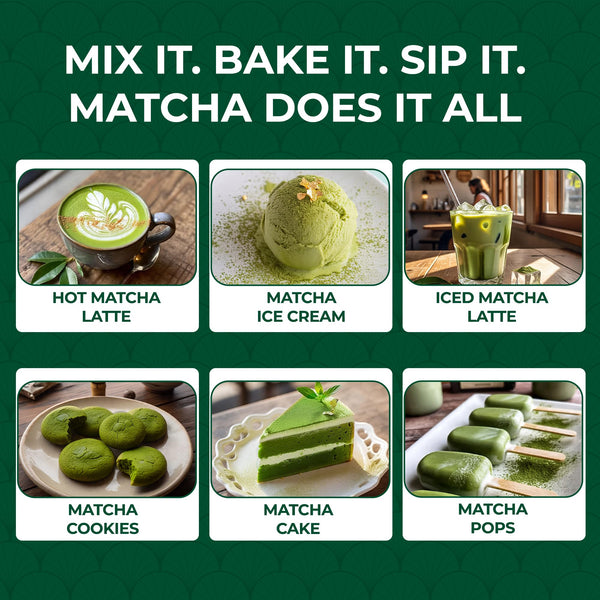 MIX IT. BAKE IT. SIP IT.
MATCHA DOES IT ALL

HOT MATCHA LATTE

MATCHA ICE CREAM

ICED MATCHA LATTE

MATCHA COOKIES

MATCHA CAKE

MATCHA POPS