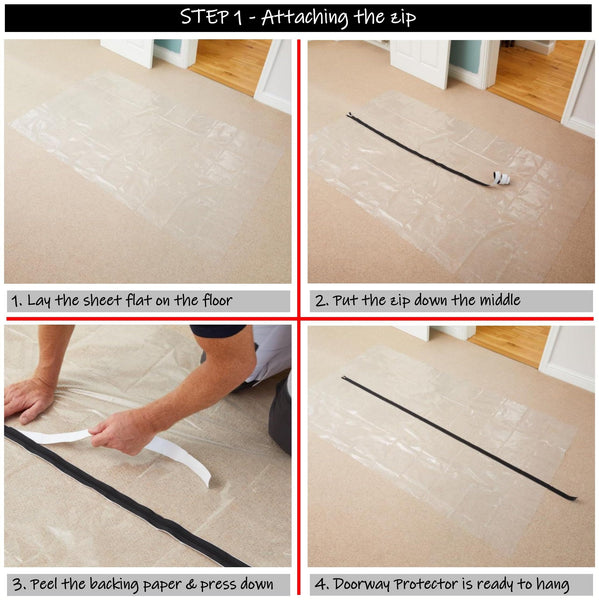 STEP 1 - Attaching the zip

1. Lay the sheet flat on the floor

2. Put the zip down the middle

3. Peel the backing paper & press down

4. Doorway Protector is ready to hang